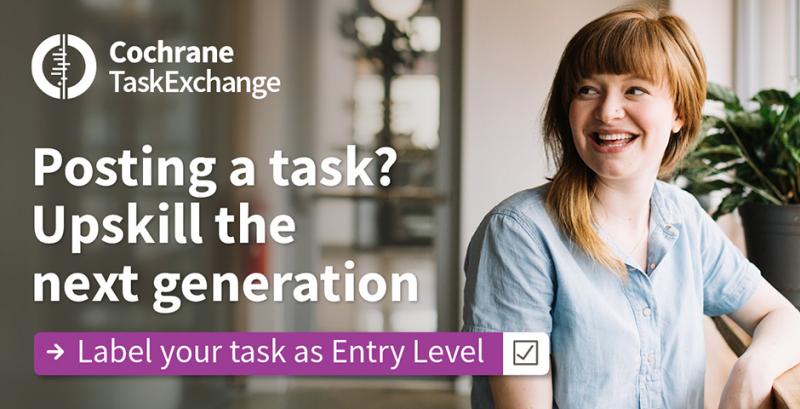 Cochrane
TaskExchange

Posting a task?
Upskill the
next generation

→ Label your task as Entry Level ☑