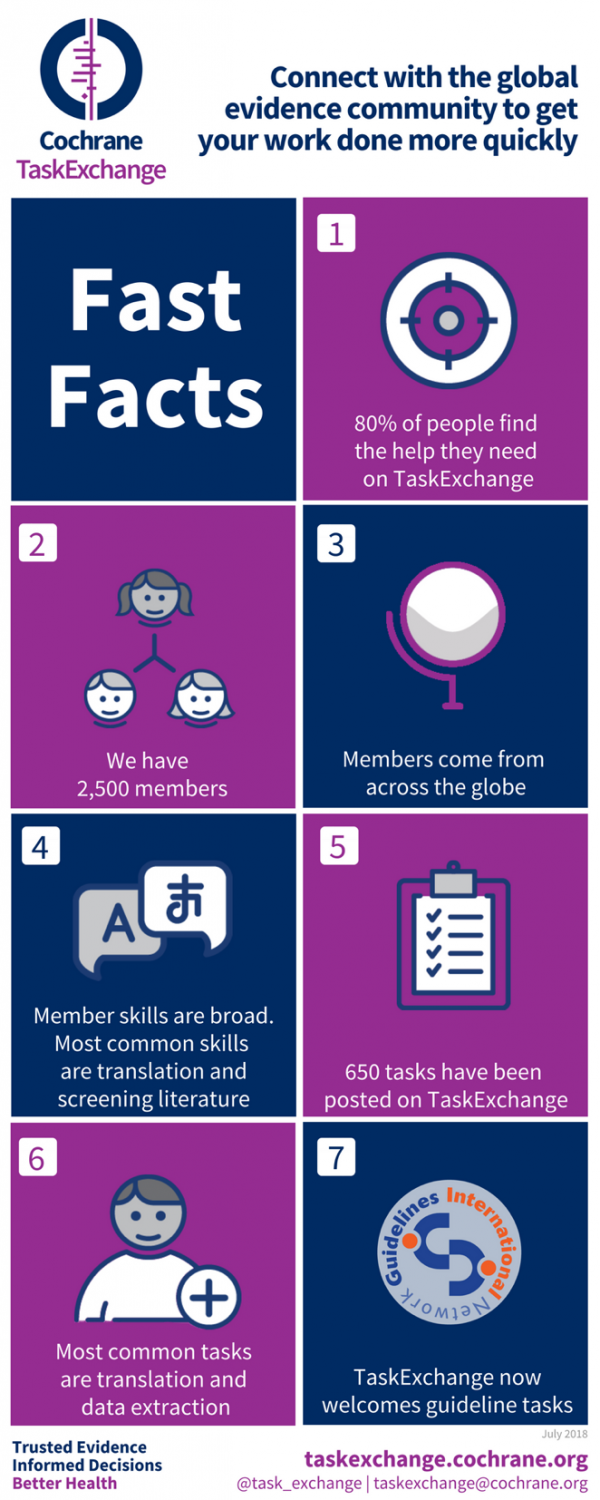 Cochrane
TaskExchange

Connect with the global evidence community to get your work done more quickly

Fast Facts

1

80% of people find the help they need on TaskExchange

2

We have 2,500 members

3

Members come from across the globe

4

A あ

Member skills are broad. Most common skills are translation and screening literature

5

650 tasks have been posted on TaskExchange

6

Most common tasks are translation and data extraction

7

Guidelines International Network

TaskExchange now welcomes guideline tasks

July 2018

Trusted Evidence
Informed Decisions
Better Health

taskexchange.cochrane.org
@task_exchange | taskexchange@cochrane.org